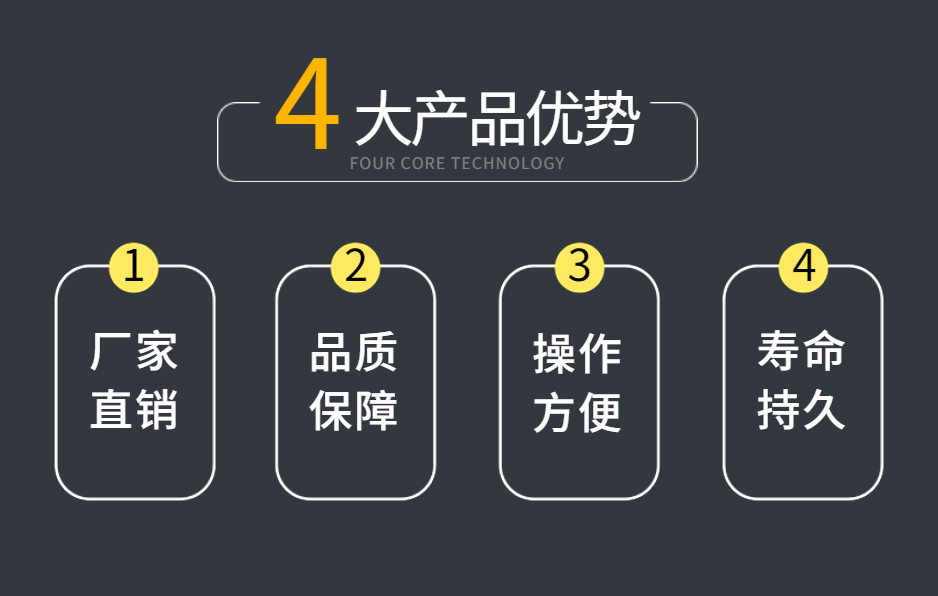 4大产品优势
FOUR CORE TECHNOLOGY

1
厂家
直销

2
品质
保障

3
操作
方便

4
寿命
持久