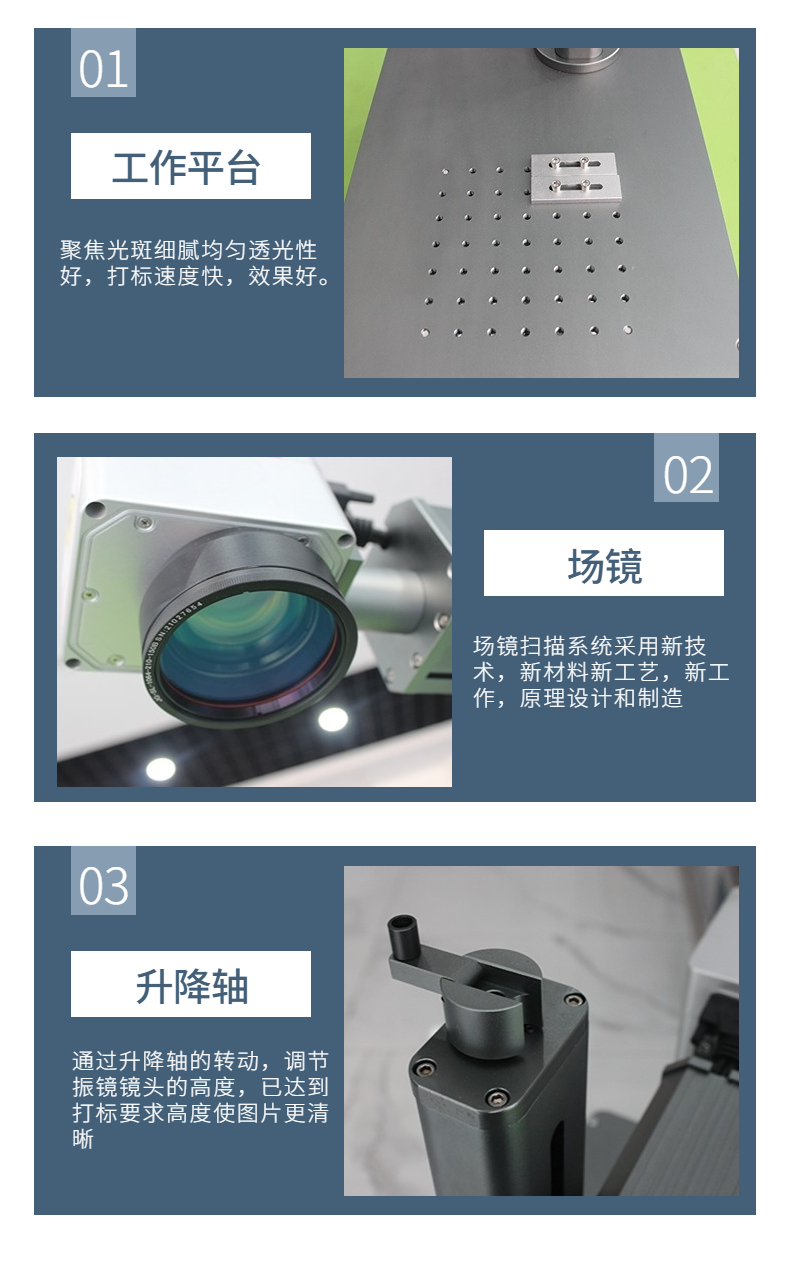 01

工作平台

聚焦光斑细腻均匀透光性好，打标速度快，效果好。

02

场镜

场镜扫描系统采用新技术，新材料新工艺，新工作，原理设计和制造

03

升降轴

通过升降轴的转动，调节振镜镜头的高度，已达到打标要求高度使图片更清晰